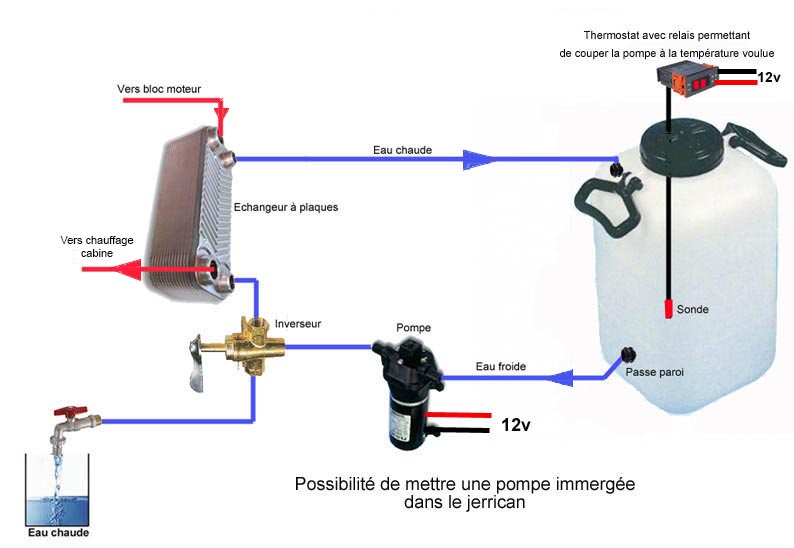 Thermostat avec relais permettant de couper la pompe à la température voulue

12v

Vers bloc moteur

Eau chaude

Echangeur à plaques

Vers chauffage cabine

Sonde

Inverseur

Pompe

Eau froide

Passe paroi

12v

Eau chaude

Possibilité de mettre une pompe immergée dans le jerrican